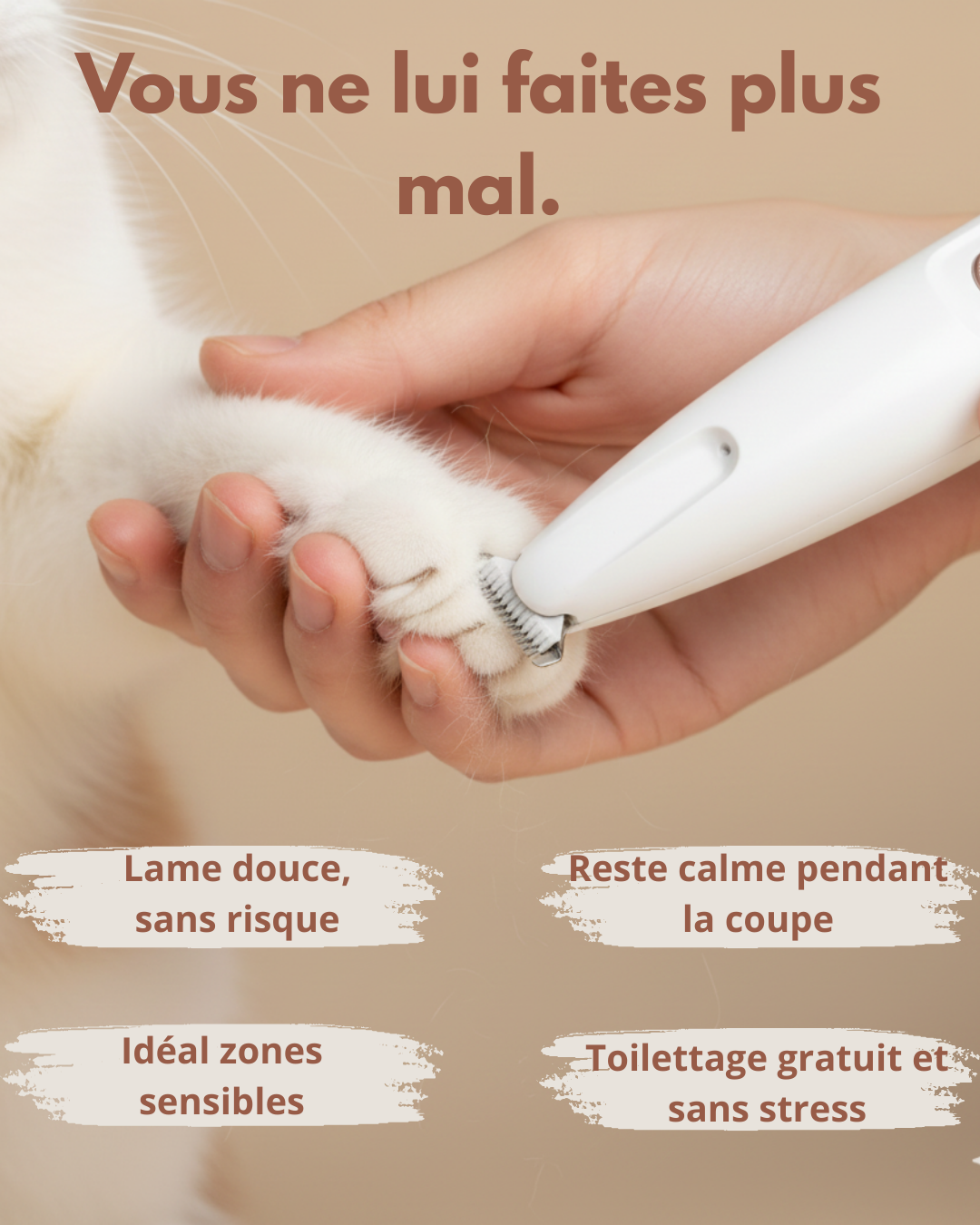 Vous ne lui faites plus mal.

Lame douce, sans risque

Reste calme pendant la coupe

Idéal zones sensibles

Toilettage gratuit et sans stress